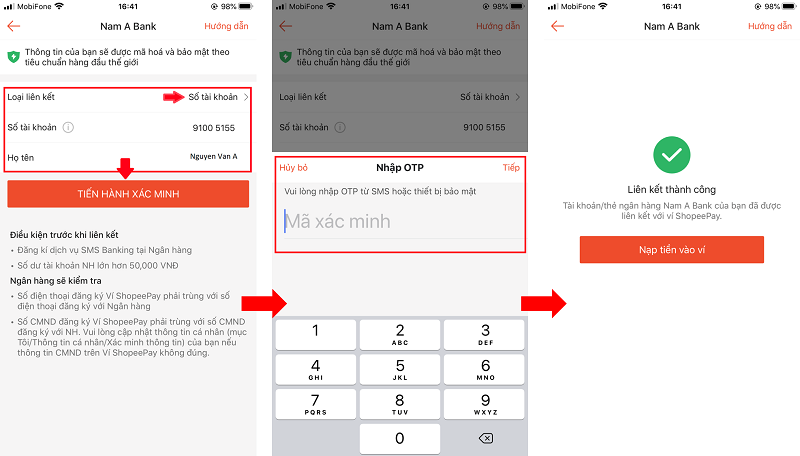 MobiFone 16:41 98%

Nam A Bank Hướng dẫn

Thông tin của bạn sẽ được mã hoá và bảo mật theo tiêu chuẩn hàng đầu thế giới

Loại liên kết Số tài khoản

Số tài khoản 9100 5155

Họ tên Nguyen Van A

TIẾN HÀNH XÁC MINH

Điều kiện trước khi liên kết
• Đăng kí dịch vụ SMS Banking tại Ngân hàng
• Số dư tài khoản NH lớn hơn 50,000 VNĐ

Ngân hàng sẽ kiểm tra
• Số điện thoại đăng ký Ví ShopeePay phải trùng với số điện thoại đăng ký với Ngân hàng
• Số CMND đăng ký Ví ShopeePay phải trùng với số CMND đăng ký với NH. Vui lòng cập nhật thông tin cá nhân (mục Tôi/Thông tin cá nhân/Xác minh thông tin) của bạn nếu thông tin CMND trên Ví ShopeePay không đúng.

MobiFone 16:41 98%

Nam A Bank Hướng dẫn

Thông tin của bạn sẽ được mã hoá và bảo mật theo tiêu chuẩn hàng đầu thế giới

Loại liên kết Số tài khoản

Số tài khoản 9100 5155

Hủy bỏ Nhập OTP Tiếp

Vui lòng nhập OTP từ SMS hoặc thiết bị bảo mật

Mã xác minh

1
2 ABC
3 DEF
4 GHI
5 JKL
6 MNO
7 PQRS
8 TUV
9 WXYZ
0

MobiFone 16:41 98%

Nam A Bank Hướng dẫn

Liên kết thành công

Tài khoản/thẻ ngân hàng Nam A Bank của bạn đã được liên kết với ví ShopeePay.

Nạp tiền vào ví